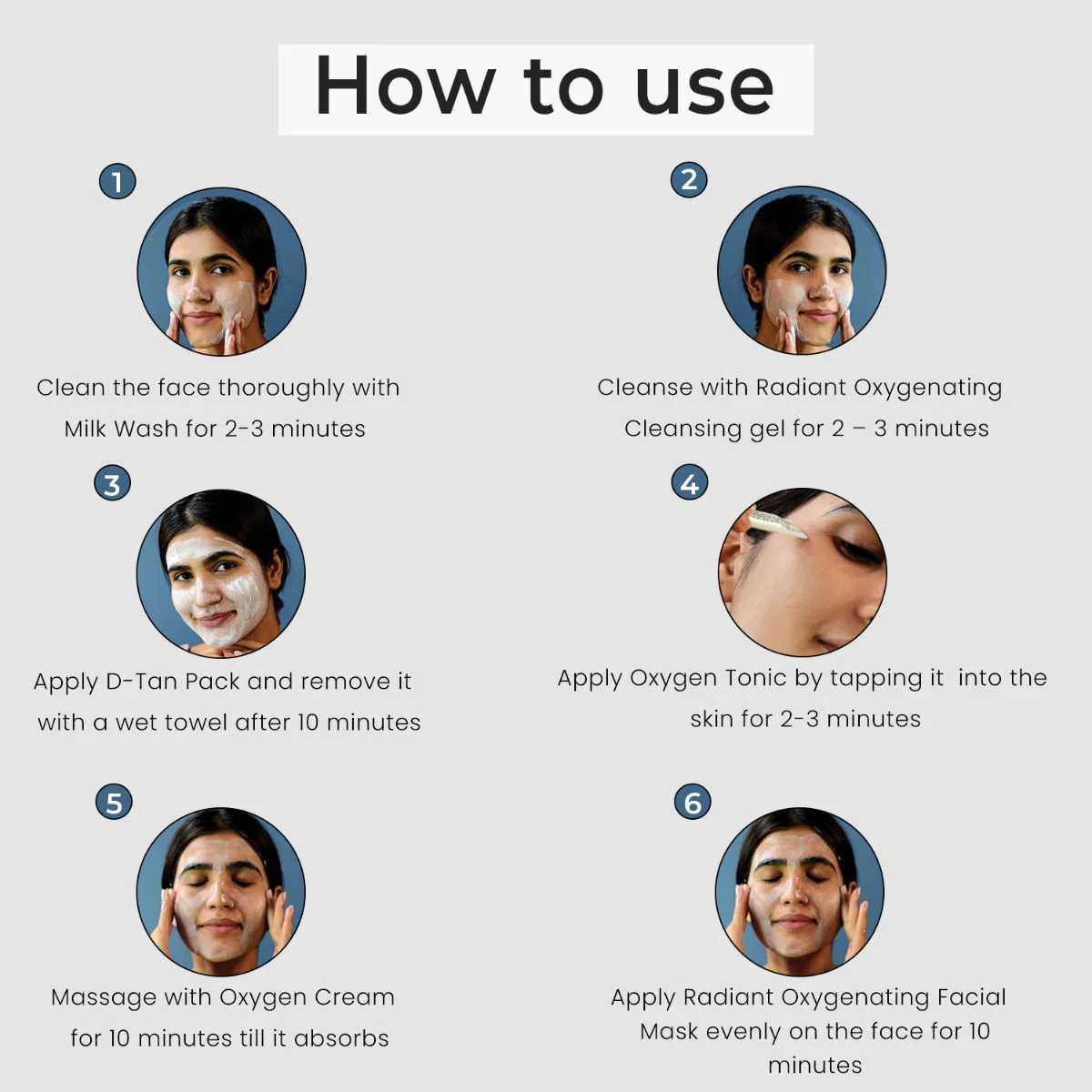 How to use

1

Clean the face thoroughly with Milk Wash for 2-3 minutes

2

Cleanse with Radiant Oxygenating Cleansing gel for 2 – 3 minutes

3

Apply D-Tan Pack and remove it with a wet towel after 10 minutes

4

Apply Oxygen Tonic by tapping it into the skin for 2-3 minutes

5

Massage with Oxygen Cream for 10 minutes till it absorbs

6

Apply Radiant Oxygenating Facial Mask evenly on the face for 10 minutes